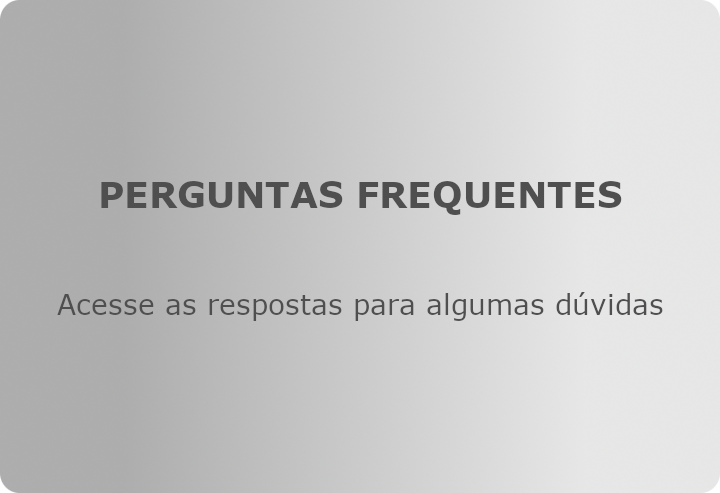 PERGUNTAS FREQUENTES

Acesse as respostas para algumas dúvidas